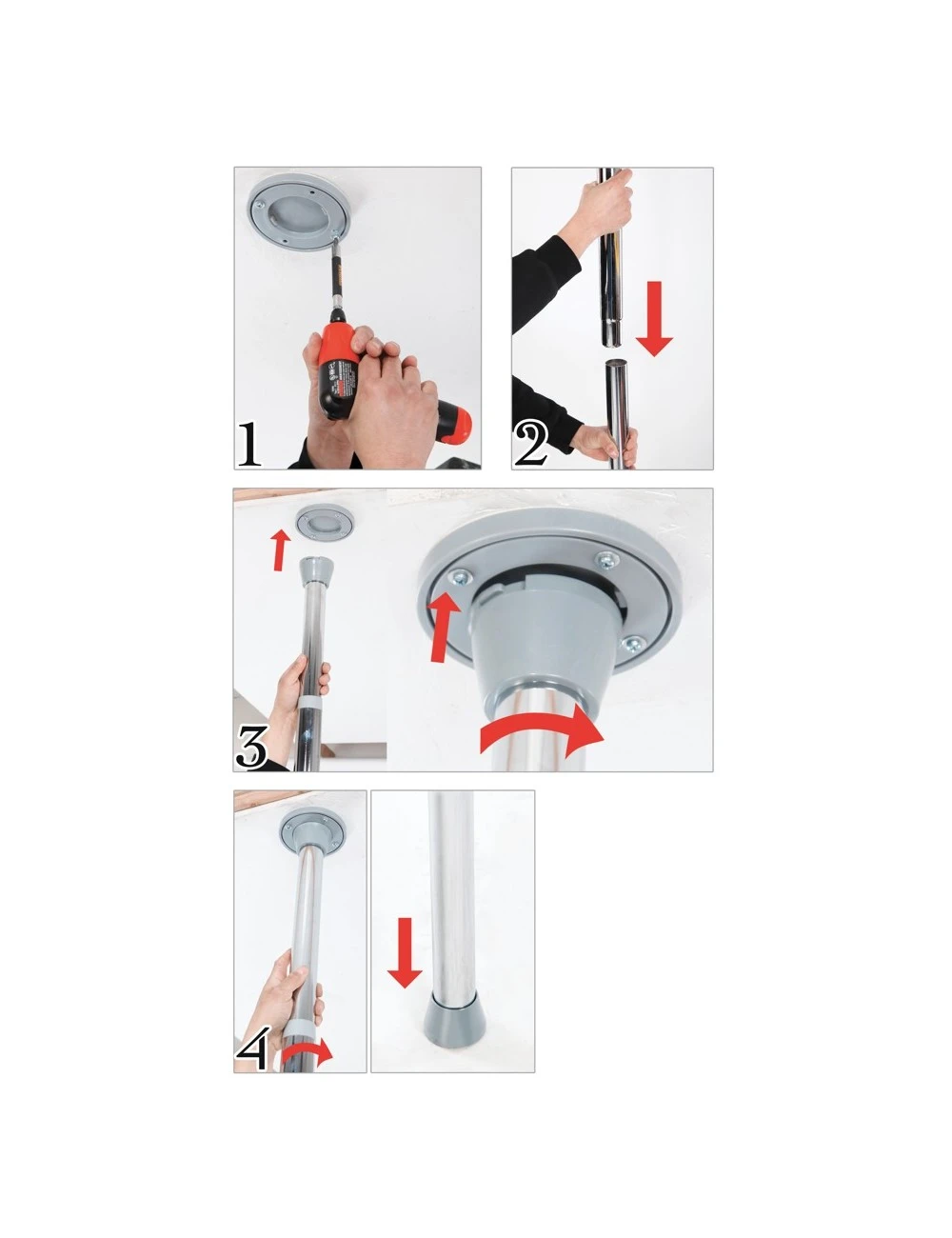 1

2

3

4